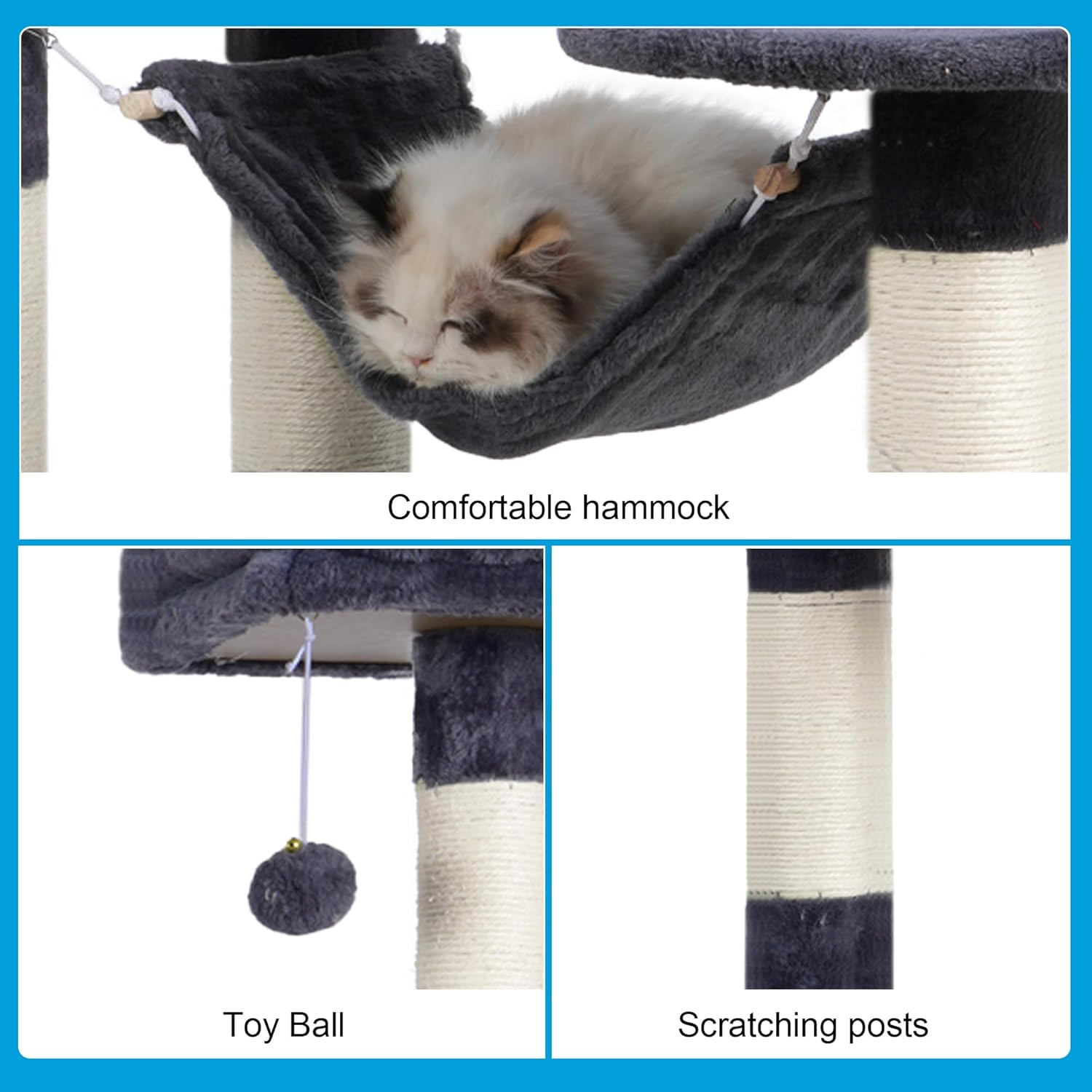 Comfortable hammock

Toy Ball

Scratching posts